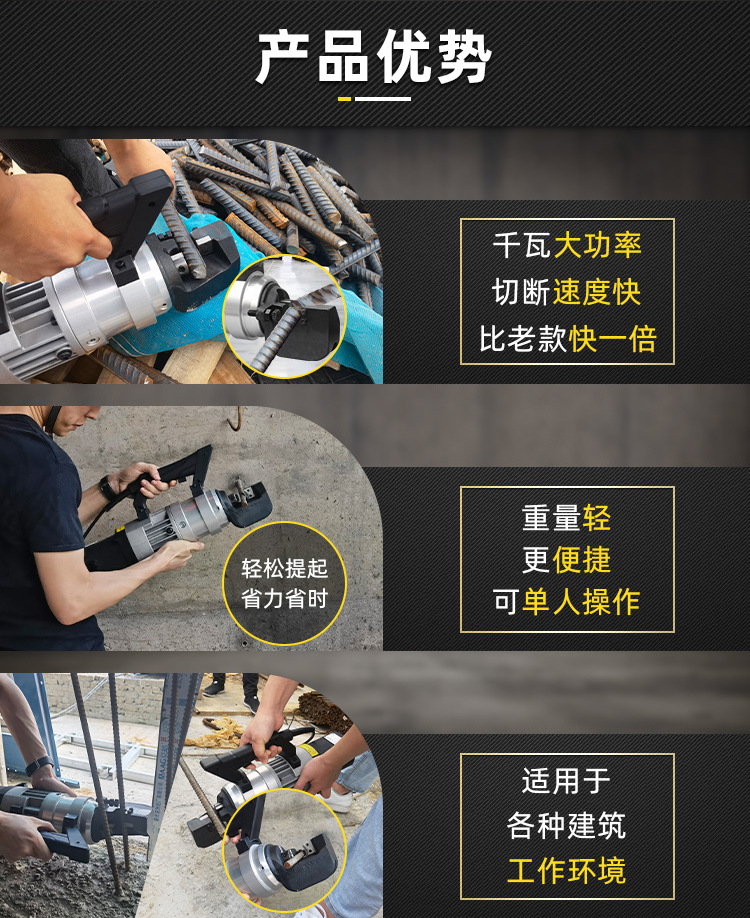 产品优势

千瓦大功率
切断速度快
比老款快一倍

轻松提起
省力省时

重量轻
更便捷
可单人操作

适用于
各种建筑
工作环境